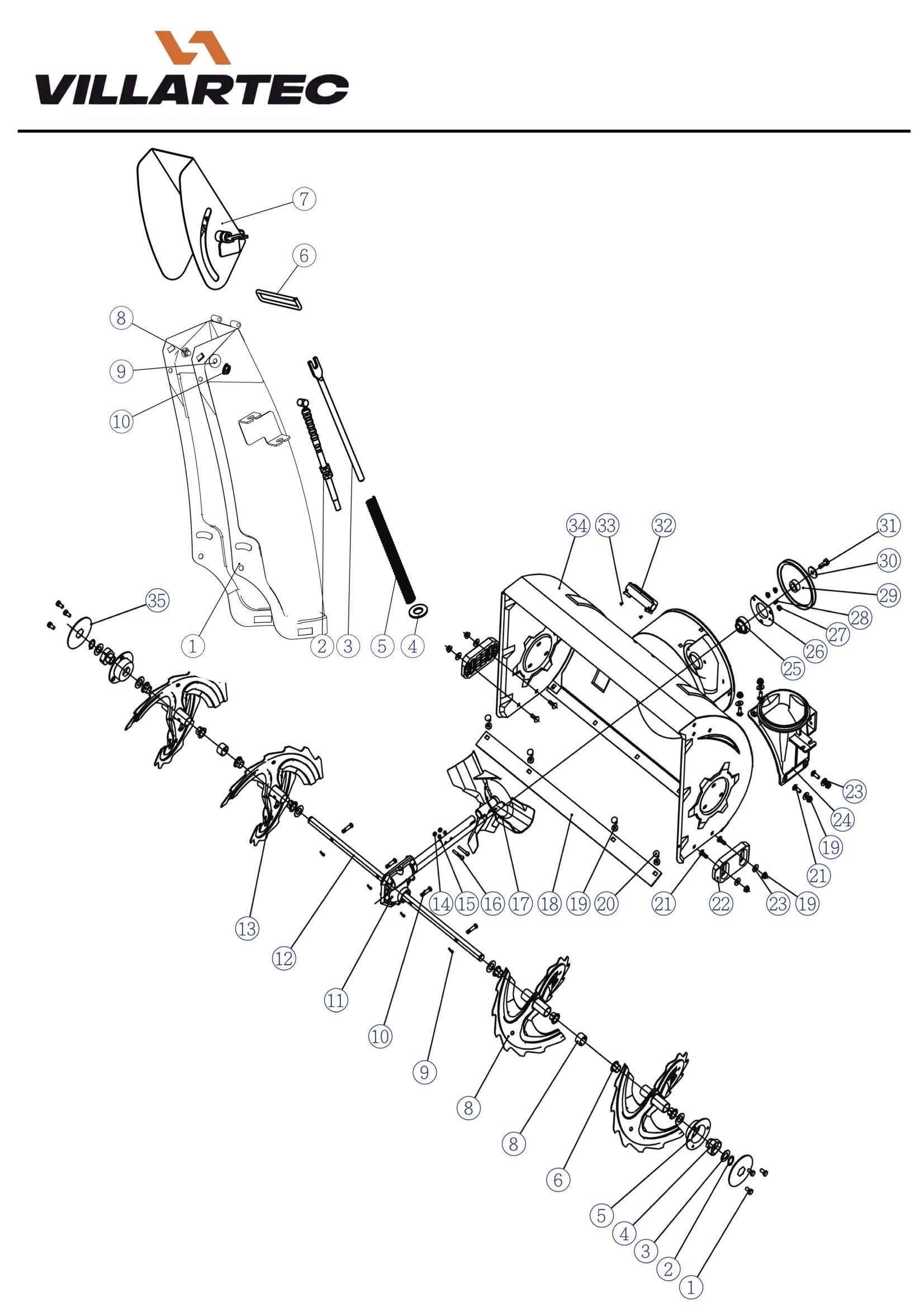 VILLARTEC

7
6
8
9
10
1
2
3
5
4
35
34
33
32
31
30
29
28
27
26
25
23
24
19
21
14
15
16
17
18
19
20
21
22
23
19
13
12
11
10
9
8
8
6
5
4
3
2
1