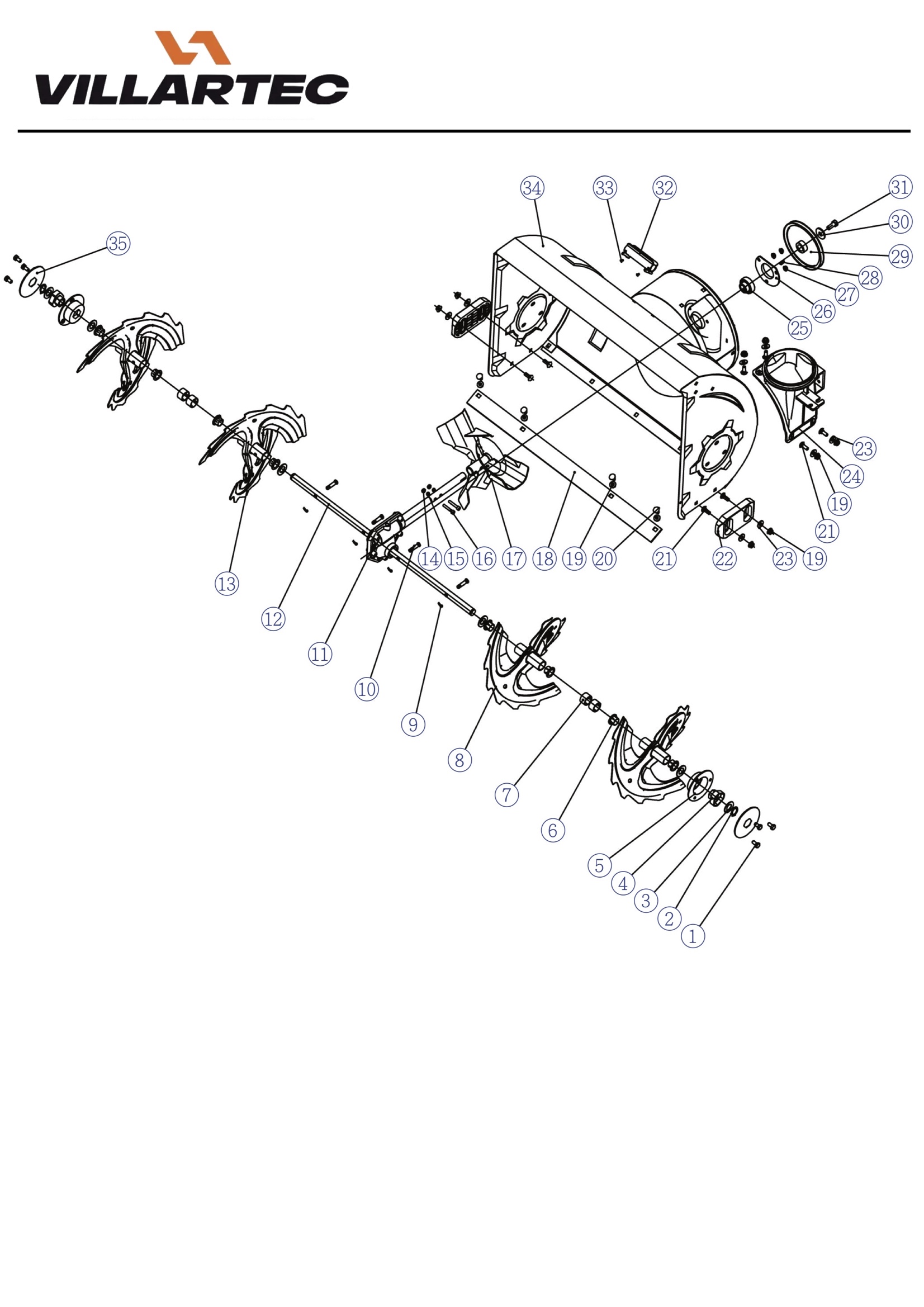 VILLARTEC

34 33 32 31 30 29 28 27 26 25 35 23 24 19 21 14 15 16 17 18 19 20 21 22 23 19 13 12 11 10 9 8 7 6 5 4 3 2 1