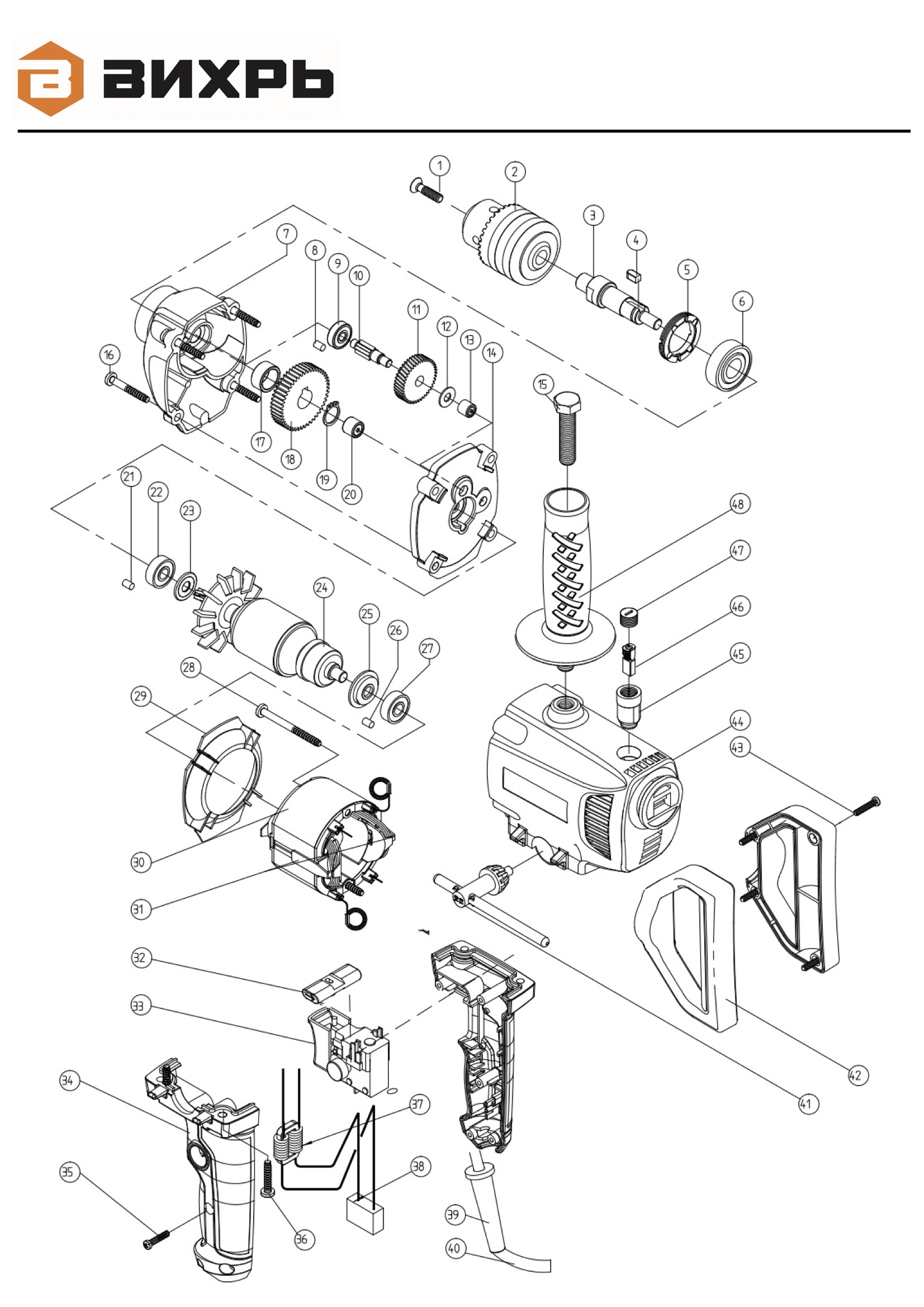 ВИХРЬ

1
2
3
4
5
6
7
8
9
10
11
12
13
14
15
16
17
18
19
20
21
22
23
24
25
26
27
28
29
30
31
32
33
34
35
36
37
38
39
40
41
42
43
44
45
46
47
48