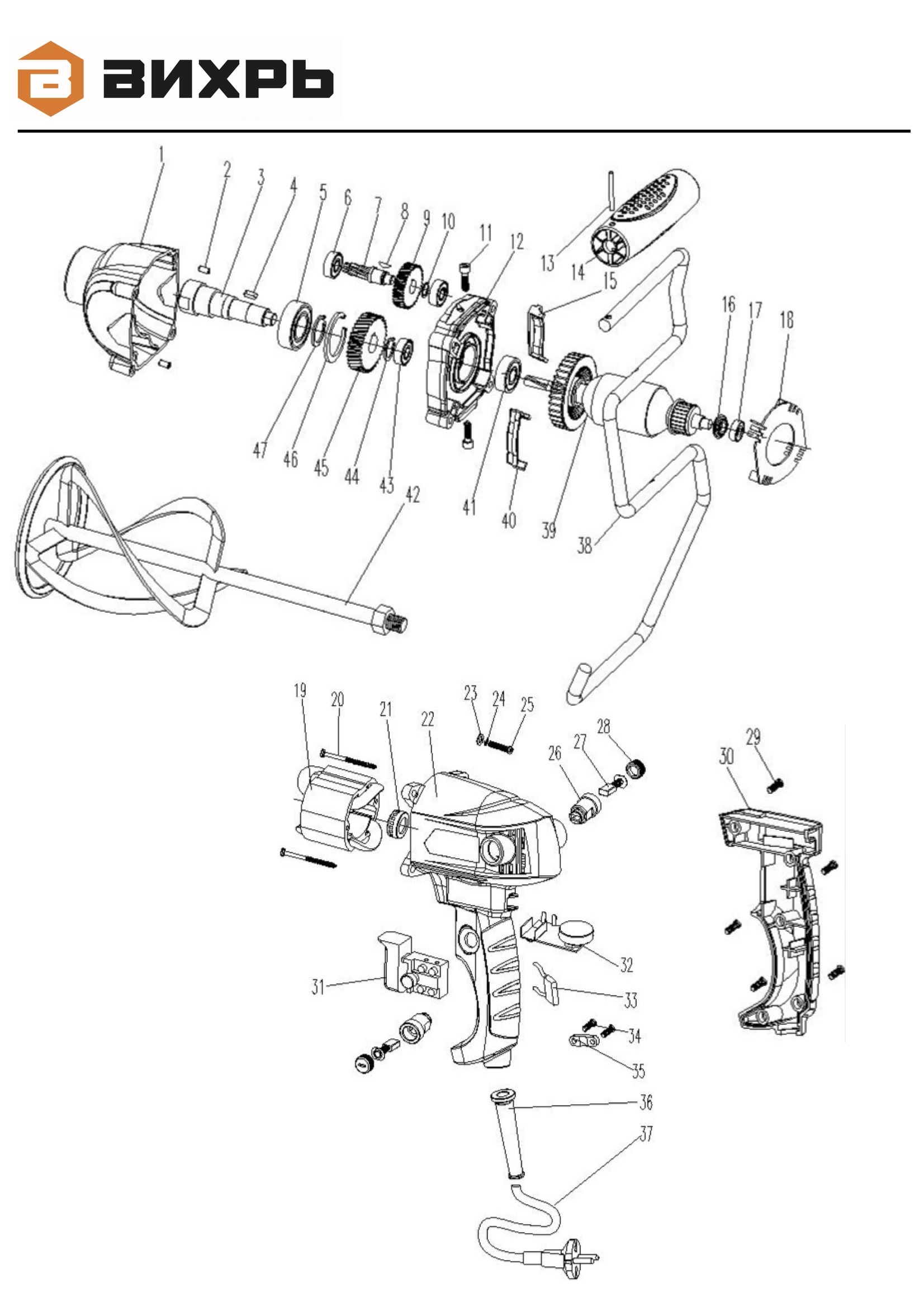 ВИХРЬ

1
2
3
4
5
6
7
8
9
10
11
12
13
14
15
16
17
18
47
46
45
44
43
42
41
40
39
38
19
20
21
22
23
24
25
26
27
28
29
30
31
32
33
34
35
36
37