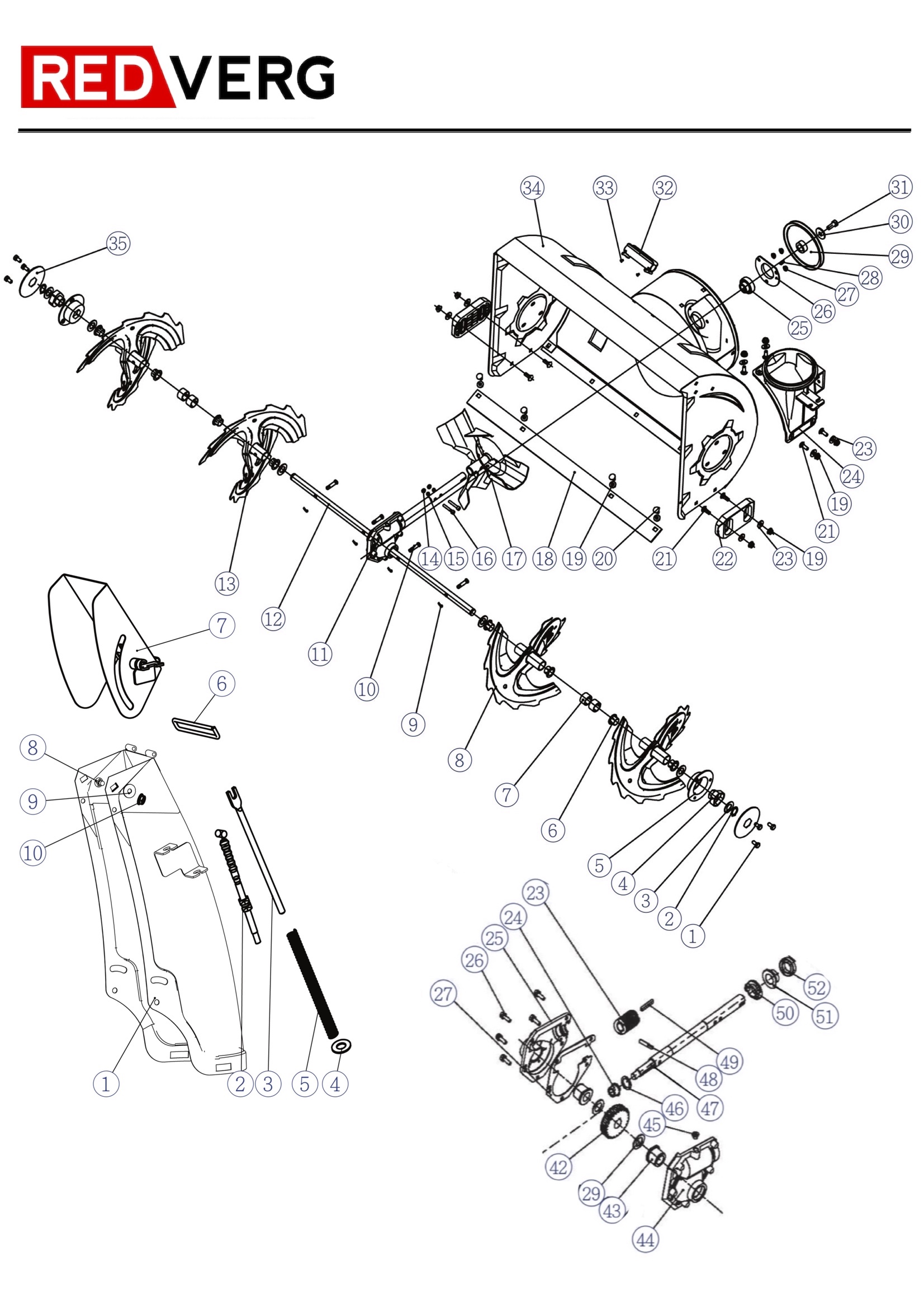 REDVERG

34 33 32 31 30 29 28 27 26 25 35 23 24 19 21 14 15 16 17 18 19 20 21 22 23 19 13 12 11 10 9 8 7 6 5 4 3 2 1 7 6

8 9 10 1 2 3 5 4

23 24 25 26 27 52 51 50 49 48 47 46 45 42 29 43 44