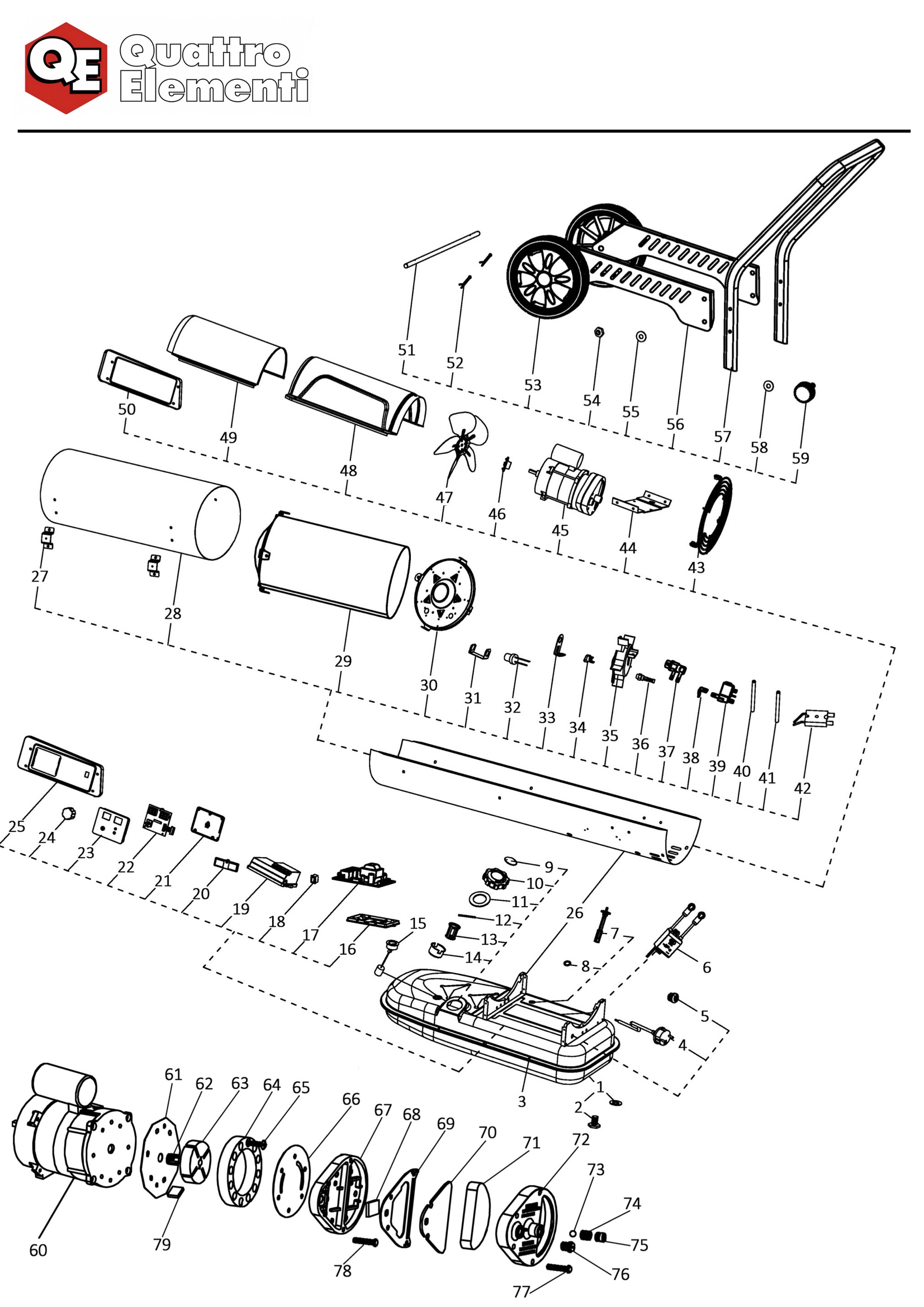 QE Quattro Elementi

51
52
53
54
55
56
57
58
59
50
49
48
47
46
45
44
43
27
28
29
30
31
32
33
34
35
36
37
38
39
40
41
42
25
24
23
22
21
20
19
18
17
16
15
9
10
11
12
13
14
26
7
8
6
5
4
3
1
2
61
62
63
64
65
66
67
68
69
70
71
72
73
74
75
76
77
78
79
60