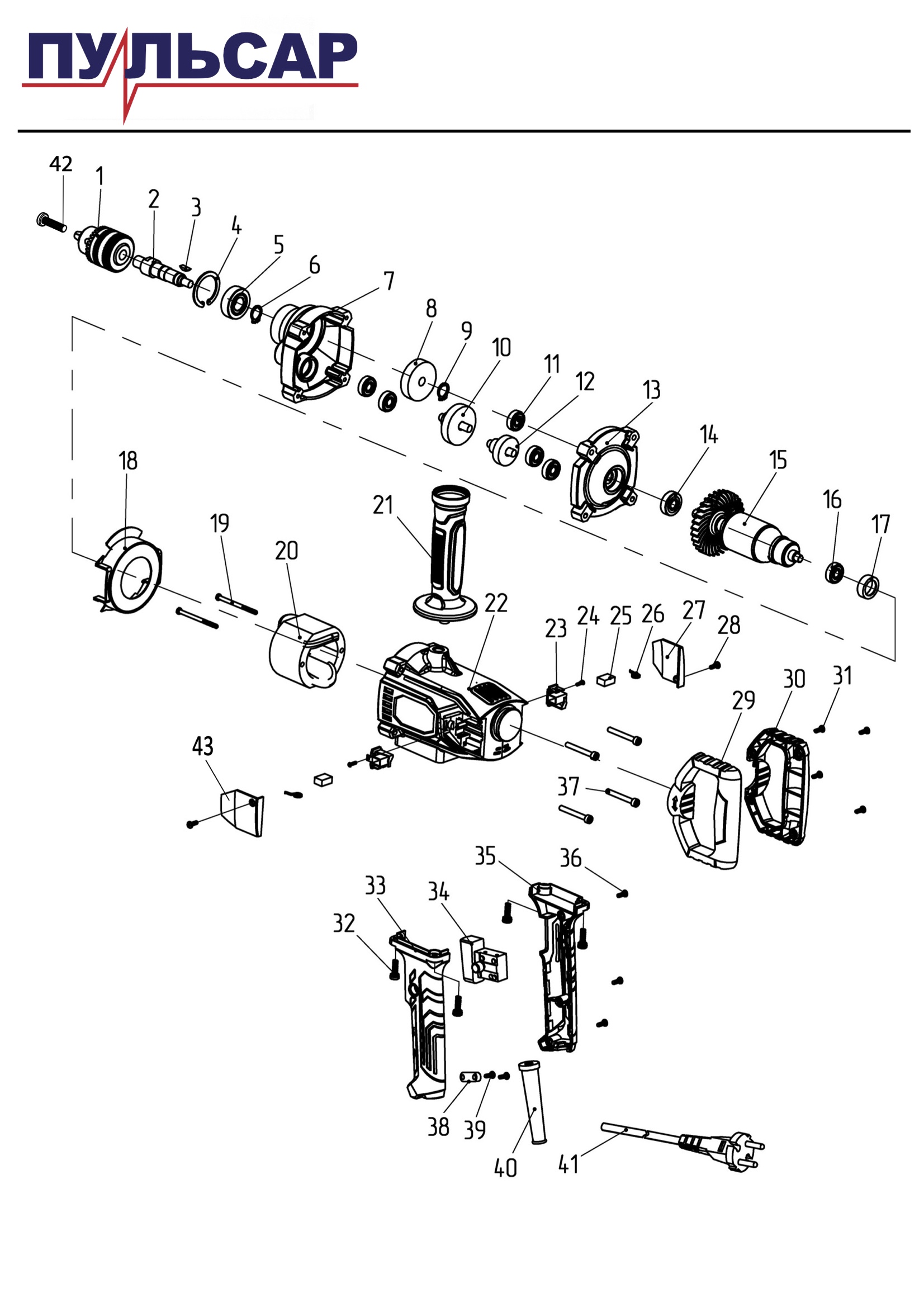 ПУЛЬСАР

42
1
2
3
4
5
6
7
8
9
10
11
12
13
14
15
16
17
18
19
20
21
22
23
24
25
26
27
28
29
30
31
43
37
35
36
33
34
32
38
39
40
41