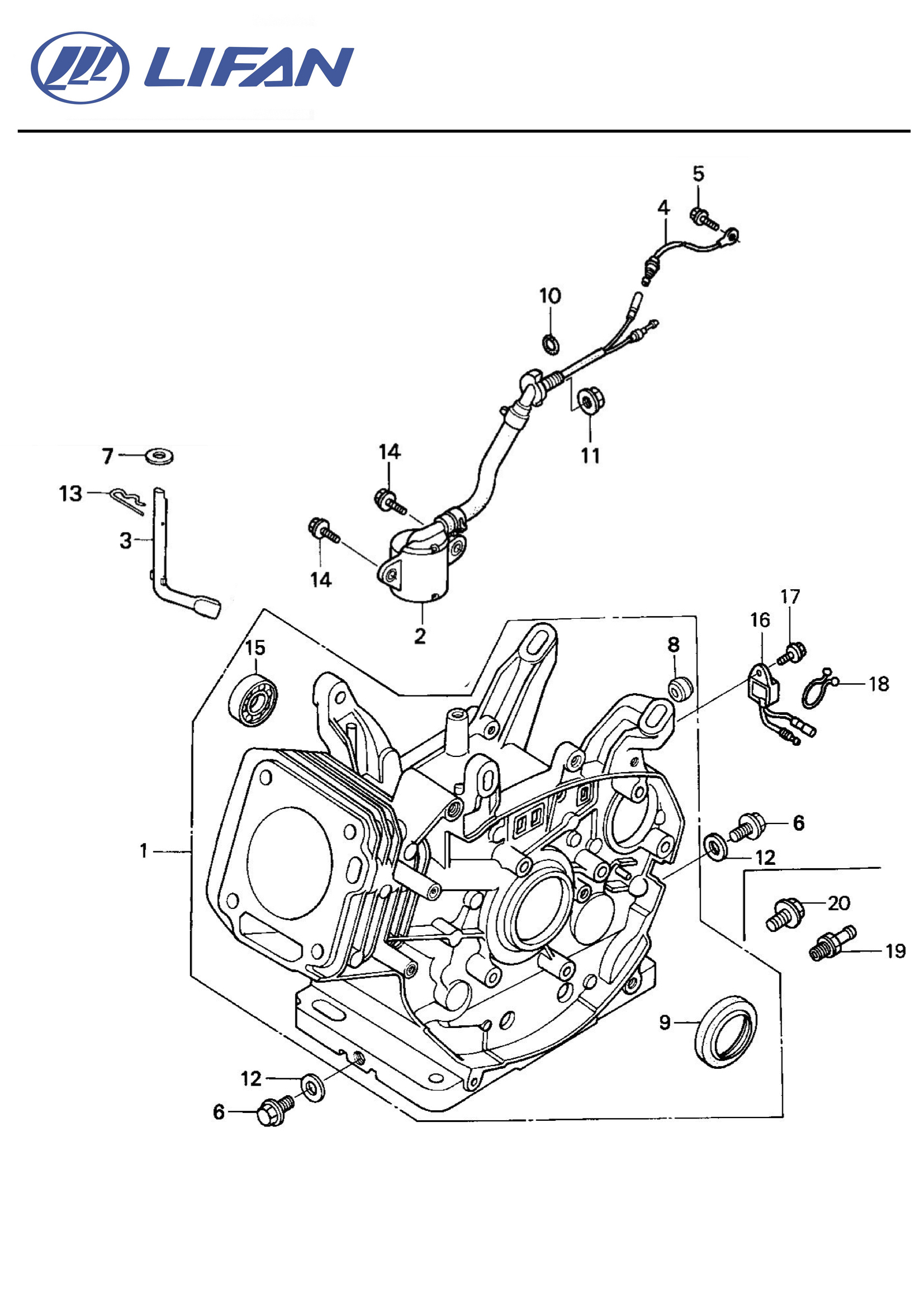 LIFAN

5
4
10
11
7
13
3
14
14
2
15
8
17
16
18
1
6
12
20
19
9
12
6