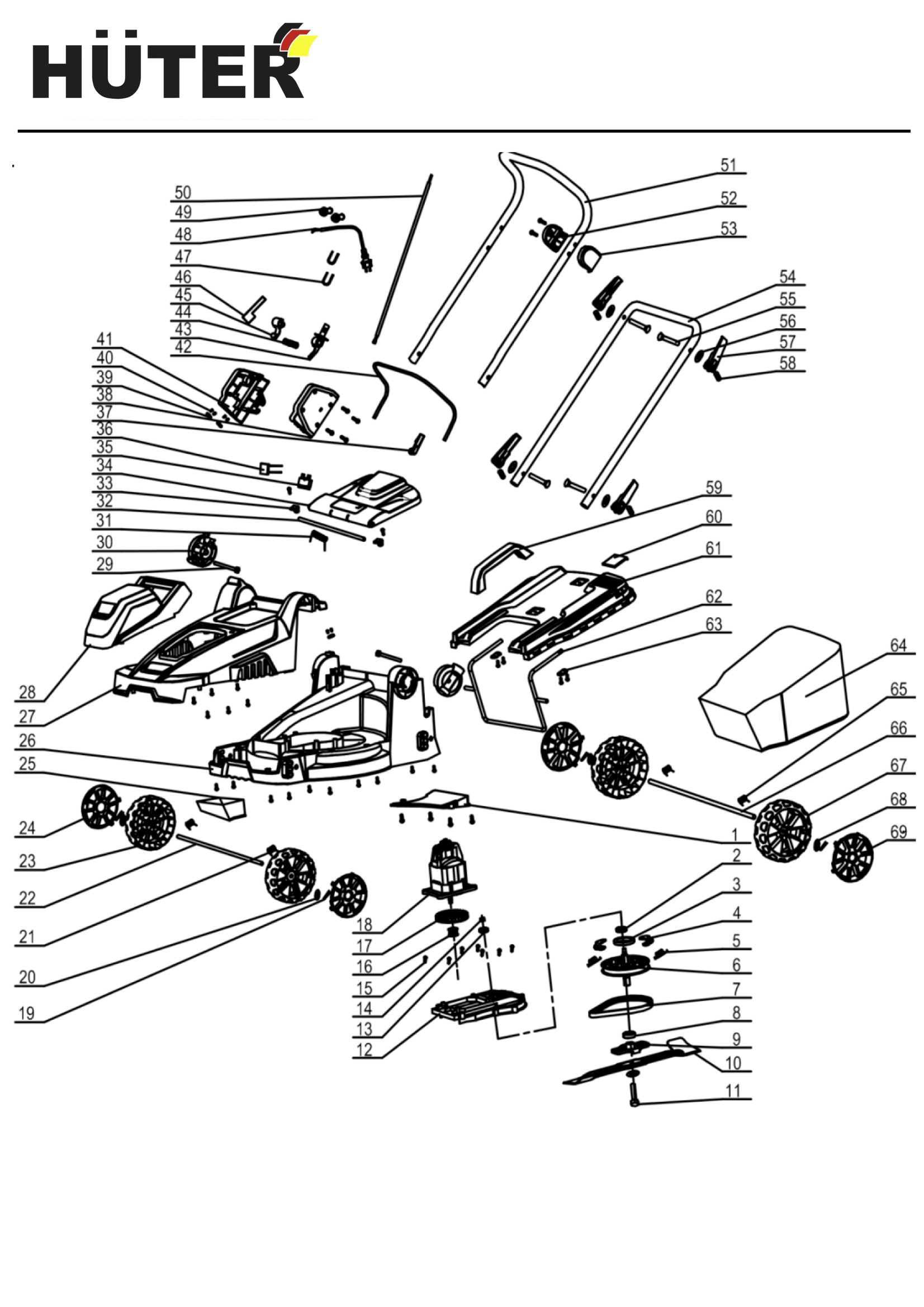 HÜTER

50
49
48
47
46
45
44
43
42
41
40
39
38
37
36
35
34
33
32
31
30
29
28
27
26
25
24
23
22
21
20
19
51
52
53
54
55
56
57
58
59
60
61
62
63
64
65
66
67
68
69
1
2
3
4
5
6
7
8
9
10
11
18
17
16
15
14
13
12