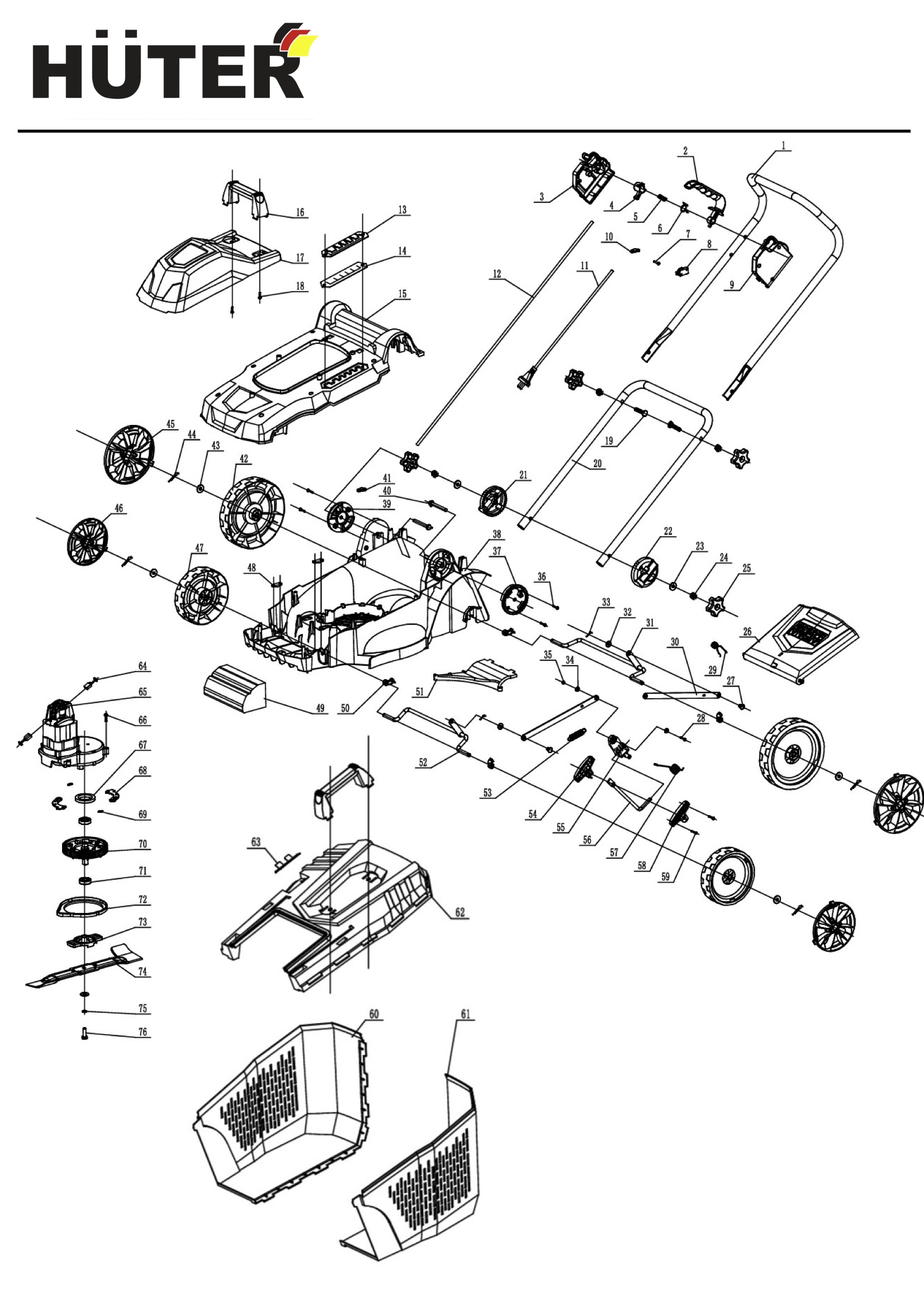 HÜTER

1
2
3
4
5
6
7
8
9
10
11
12
13
14
15
16
17
18
19
20
21
22
23
24
25
26
27
28
29
30
31
32
33
34
35
36
37
38
39
40
41
42
43
44
45
46
47
48
49
50
51
52
53
54
55
56
57
58
59
60
61
62
63
64
65
66
67
68
69
70
71
72
73
74
75
76