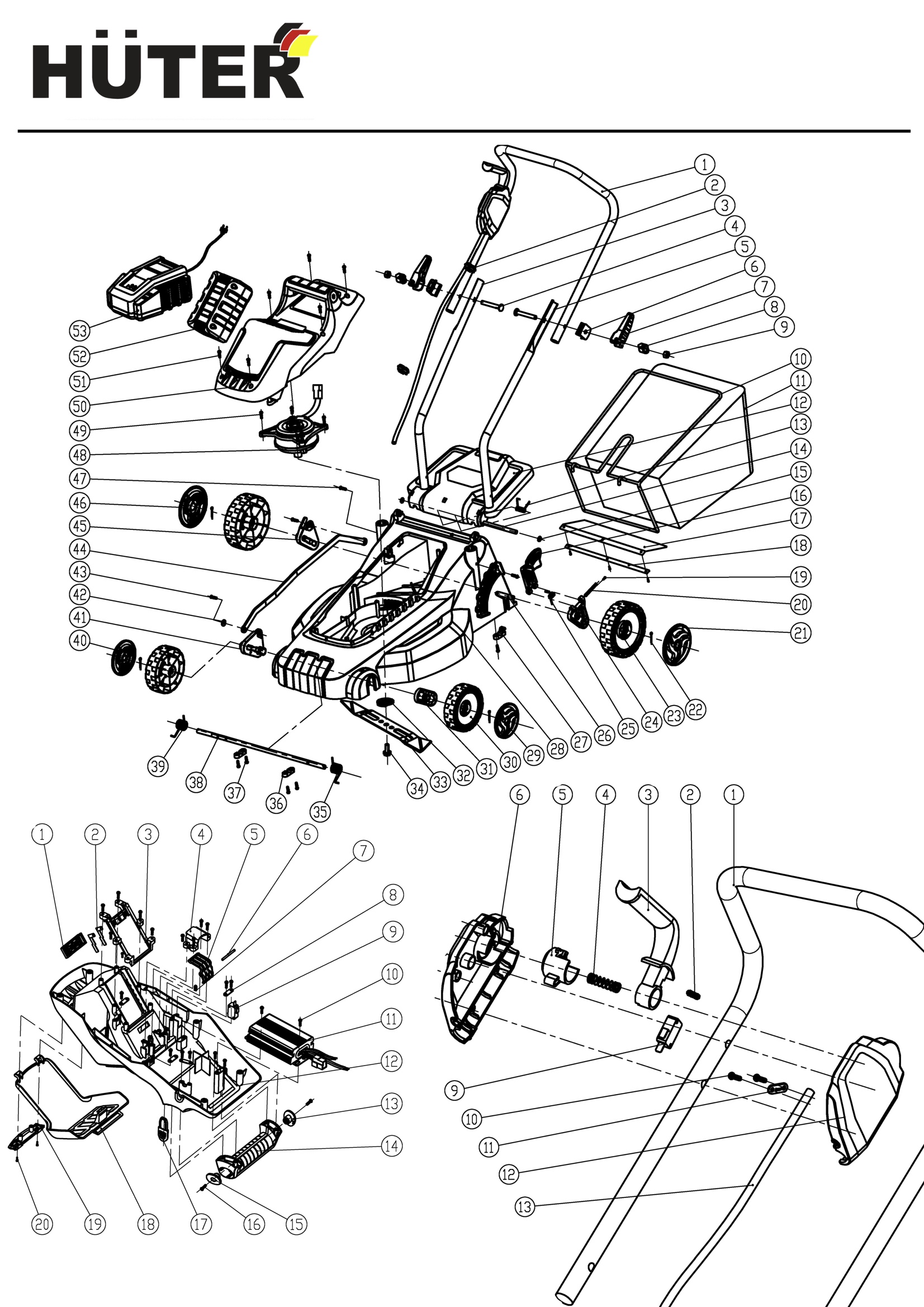 HÜTER

1
2
3
4
5
6
7
8
9
10
11
12
13
14
15
16
17
18
19
20
21
22
23
24
25
26
27
28
29
30
31
32
33
34
35
36
37
38
39
40
41
42
43
44
45
46
47
48
49
50
51
52
53

1
2
3
4
5
6
7
8
9
10
11
12
13
14
15
16
17
18
19
20

6
5
4
3
2
1
9
10
11
12
13