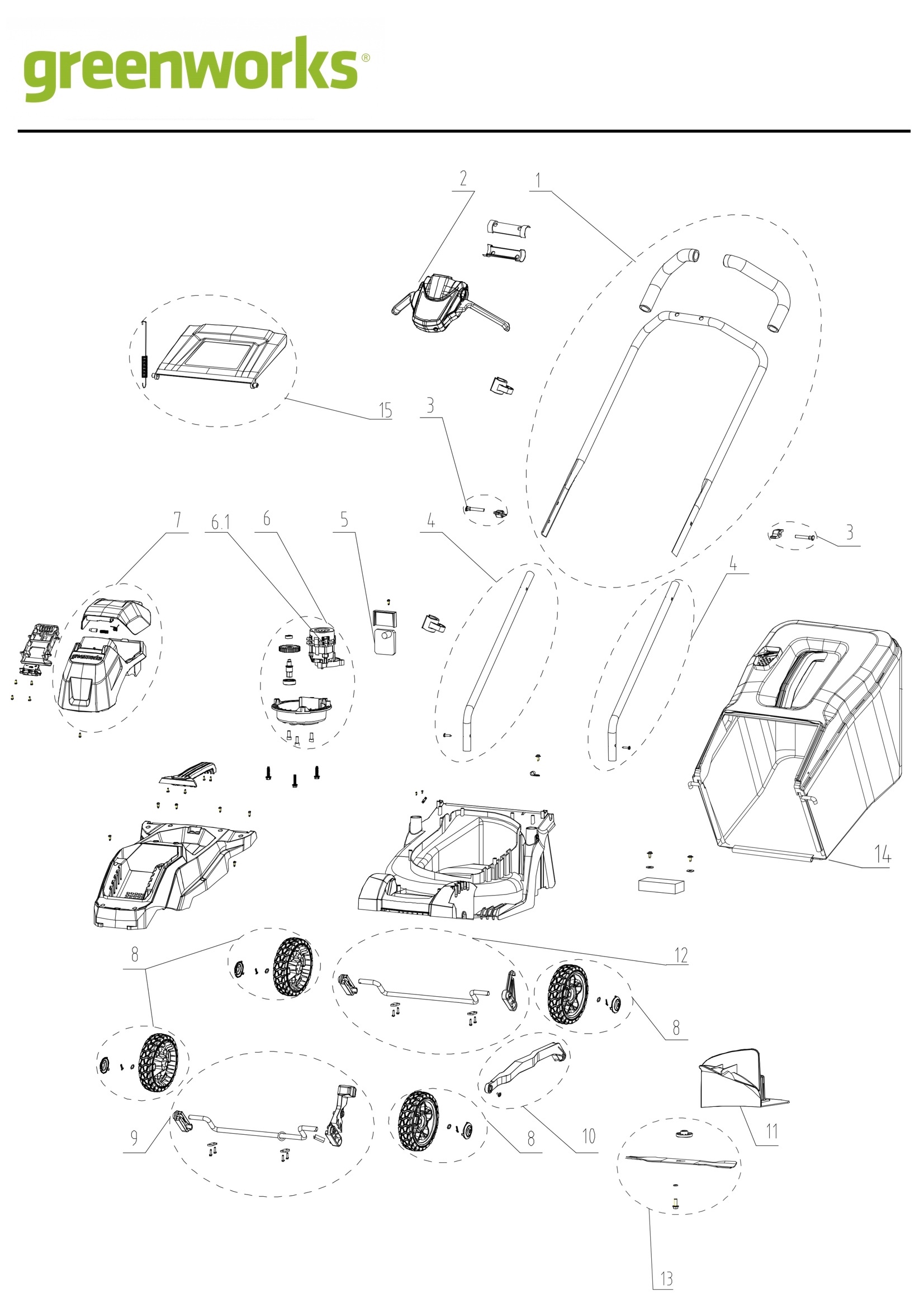 greenworks®

2
1
15
3
7
6.1
6
5
4
3
4
greenworks
14
8
12
8
9
8
10
11
13