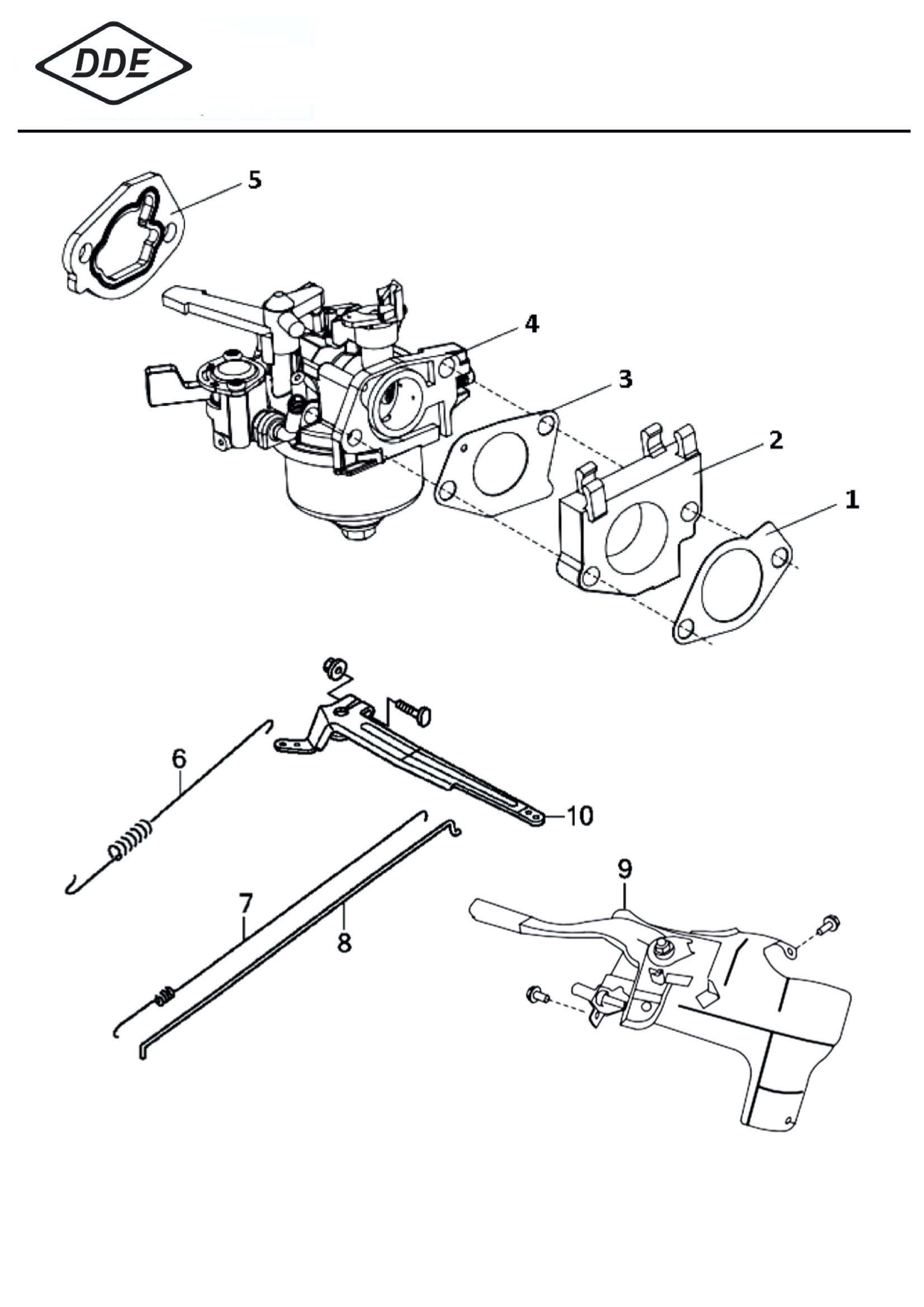 DDE

5

4

3

2

1

6

10

7

8

9