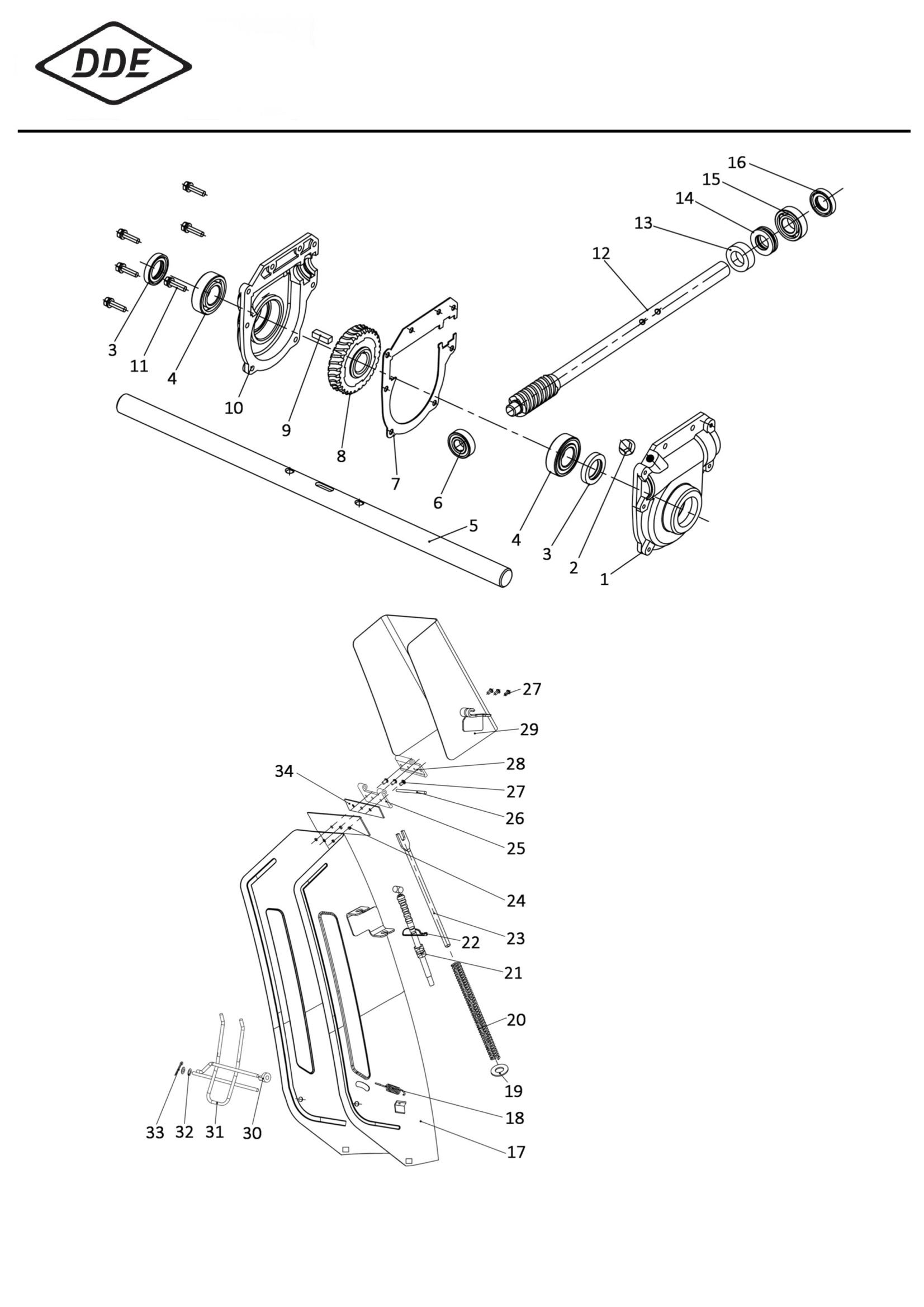 DDE

16
15
14
13
12
3
11
4
10
9
8
7
6
5
4
3
2
1

27
29
28
34
27
26
25
24
23
22
21
20
19
18
17
33
32
31
30