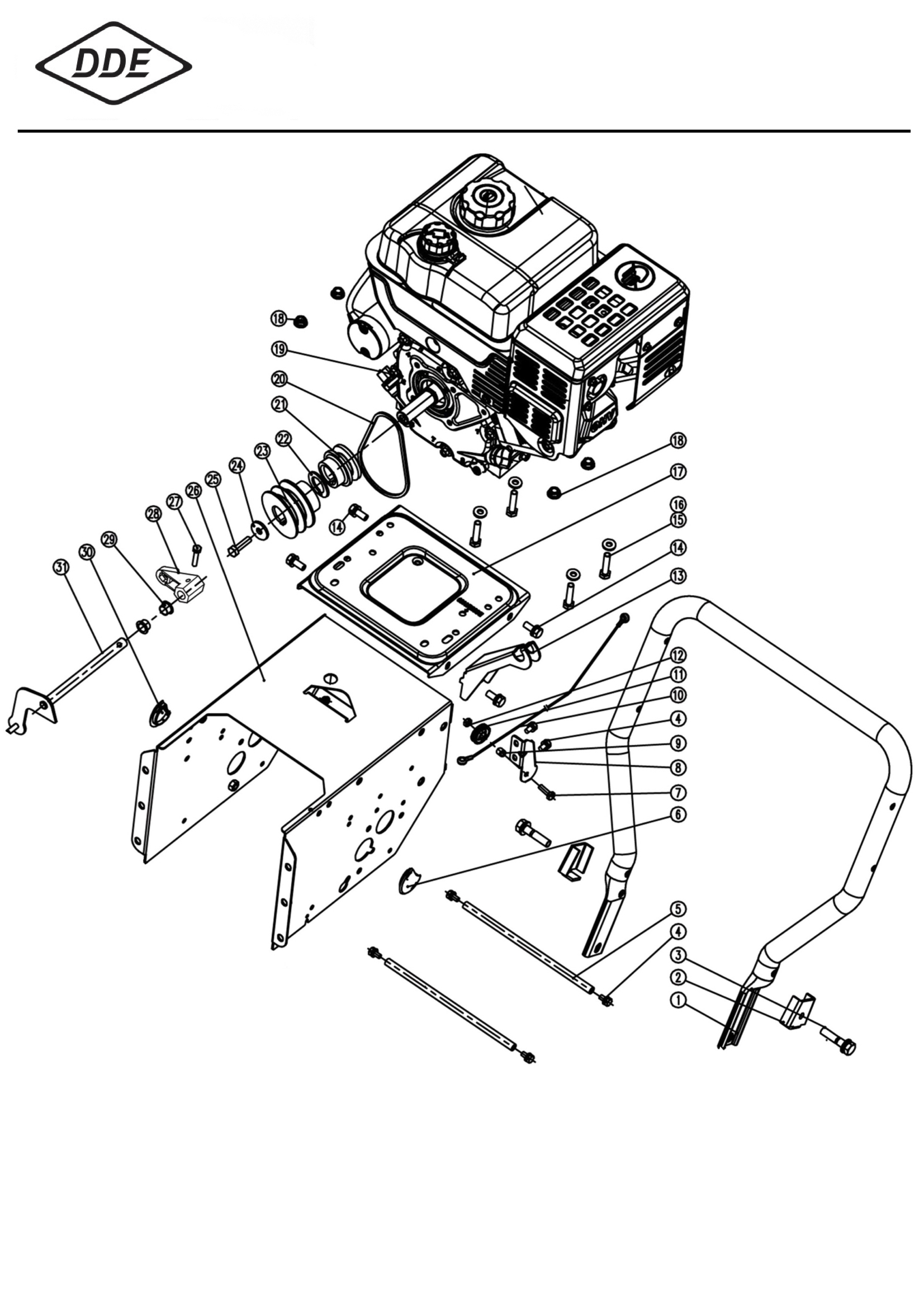 DDE

18
19
20
21
22
23
24
25
26
27
28
29
30
31
14
18
17
16
15
14
13
12
11
10
4
9
8
7
6
5
4
3
2
1