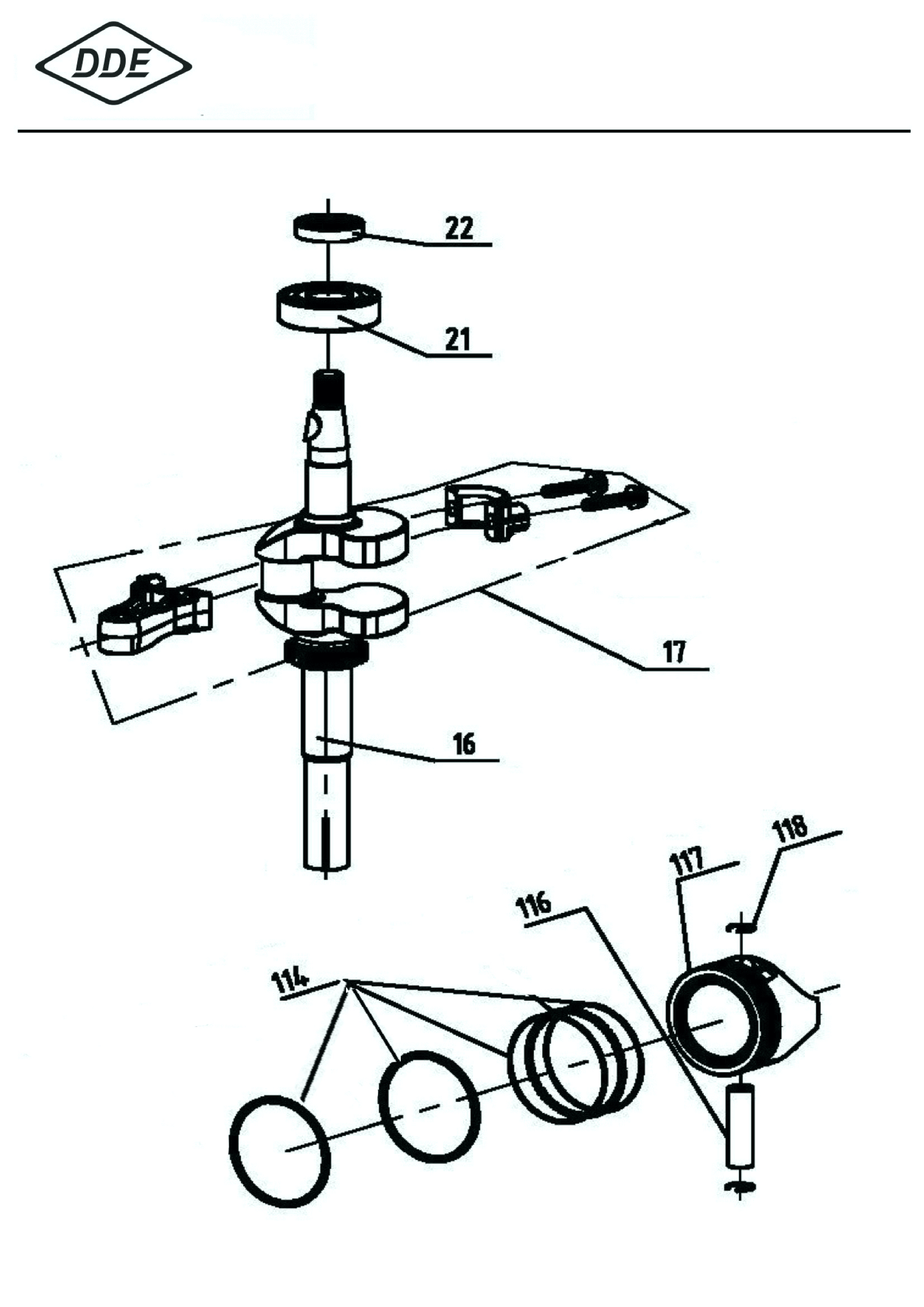 DDE

22

21

17

16

118

117

116

114