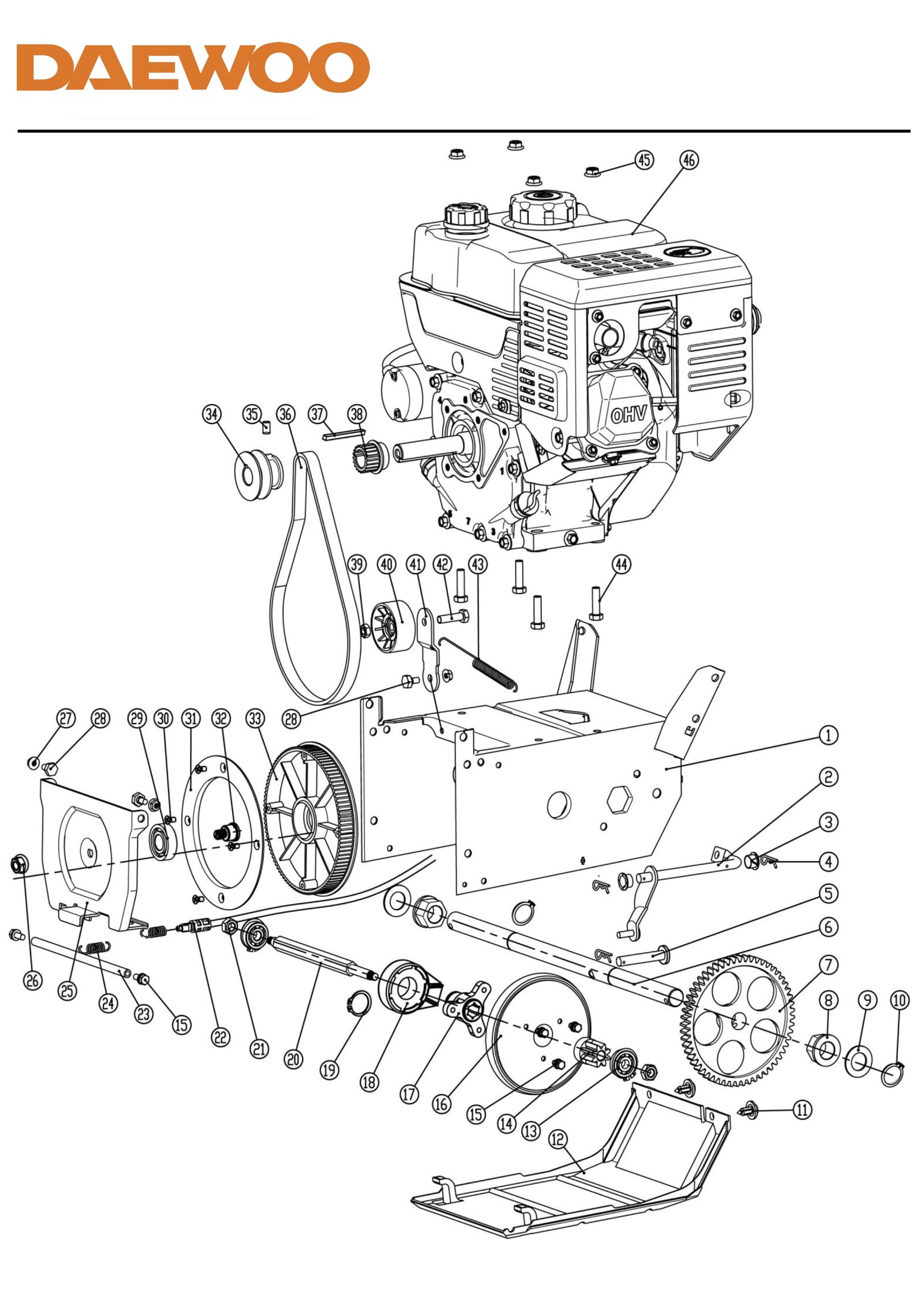 DAEWOO

45
46
OHV
34
35
36
37
38
39
40
41
42
43
44
27
28
29
30
31
32
33
28
1
2
3
4
5
6
7
8
9
10
11
12
13
14
15
16
17
18
19
20
21
22
15
23
24
25
26